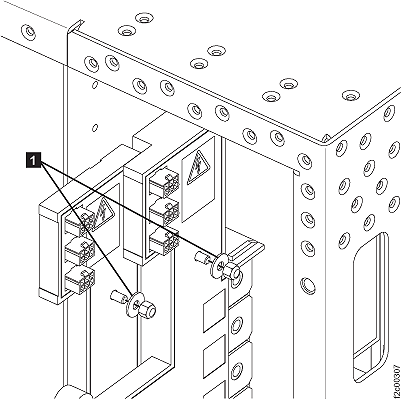 1

f2c00307