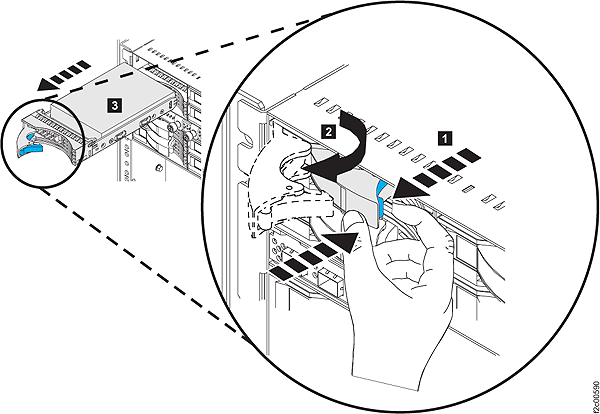 3
2
1
f2c00590