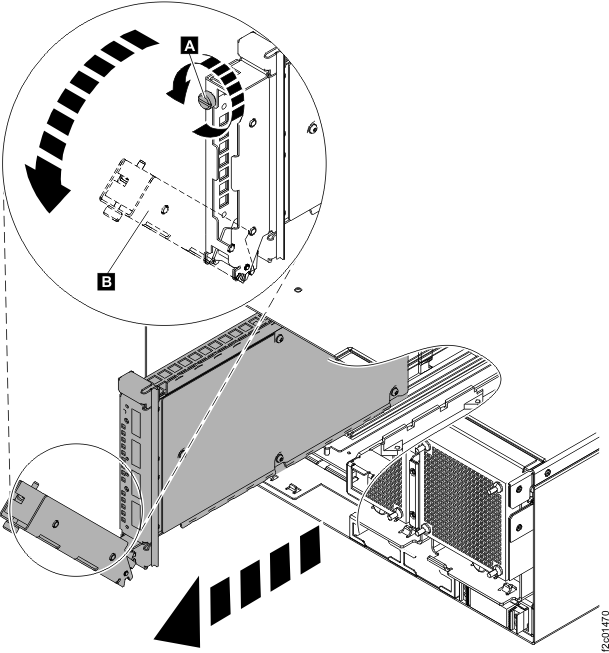 A

B

f2c01470