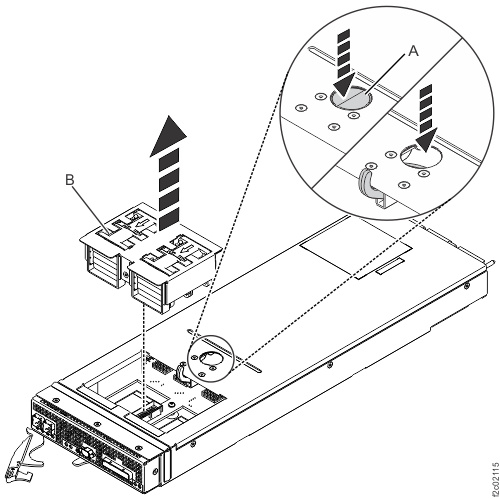 A

B

f2c02115