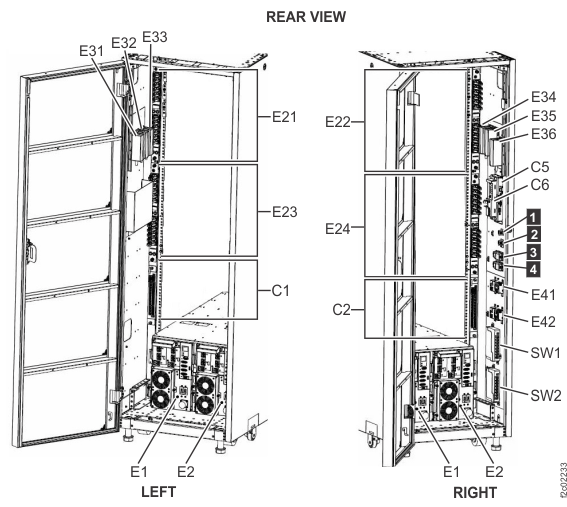 REAR VIEW

E31
E32
E33
E21
E23
C1
E1
E2
LEFT

E22
E24
C2
E34
E35
E36
C5
C6
1
2
3
4
E41
E42
SW1
SW2
E1
E2
RIGHT

f2c02233