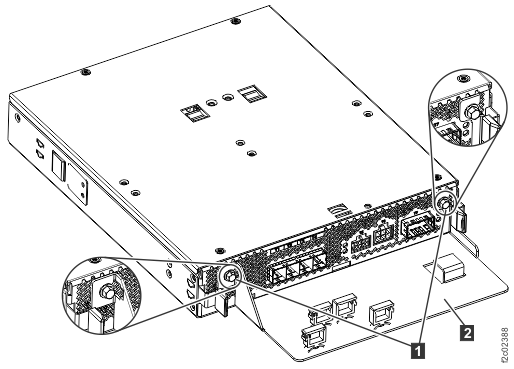 1
2
f2c02388