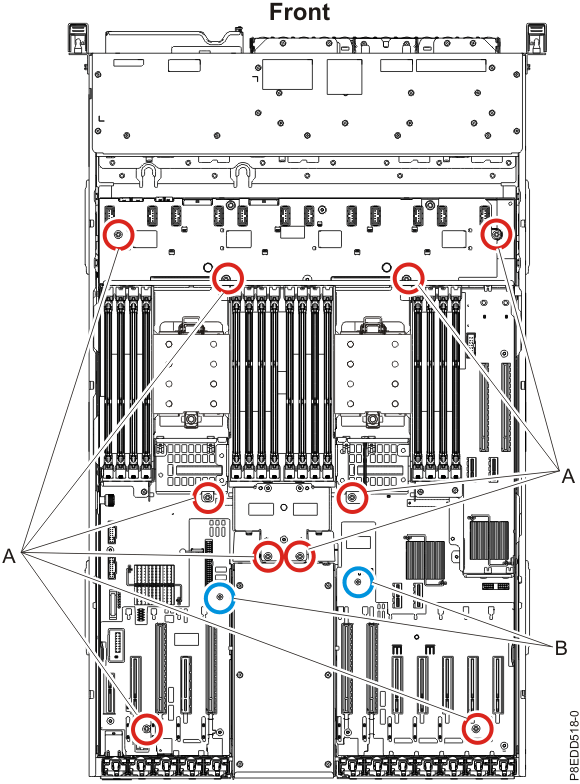 Front

A

A

B

P8EDD518-0