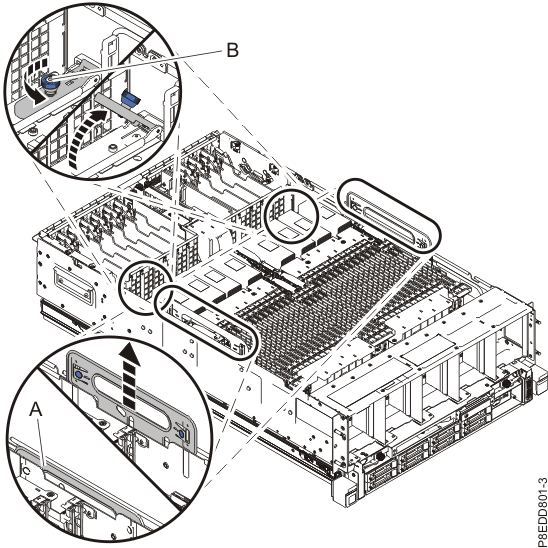 B

A

P8EDD801-3