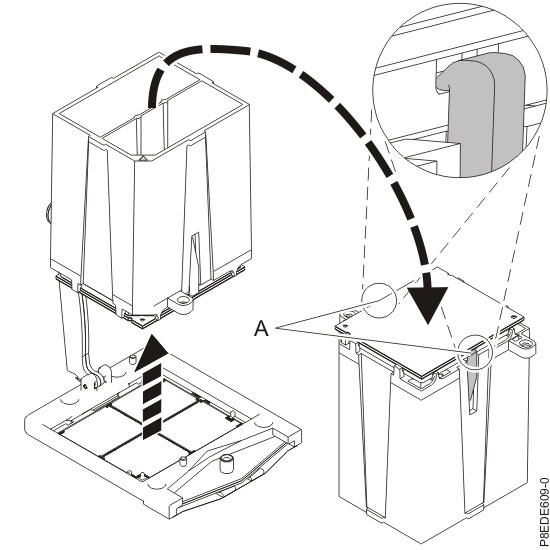 A

P8EDE609-0