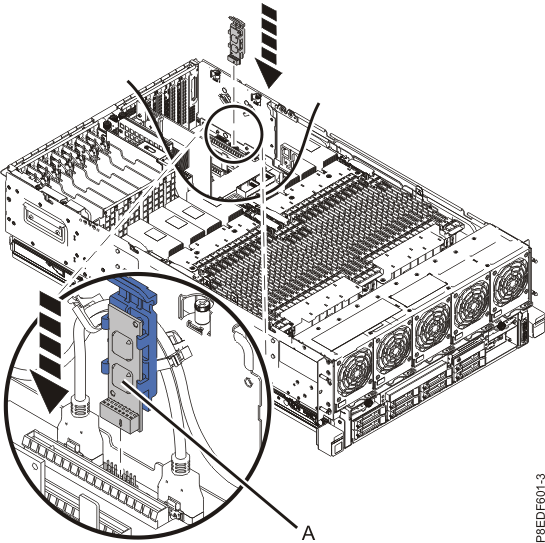 A

P8EDF601-3