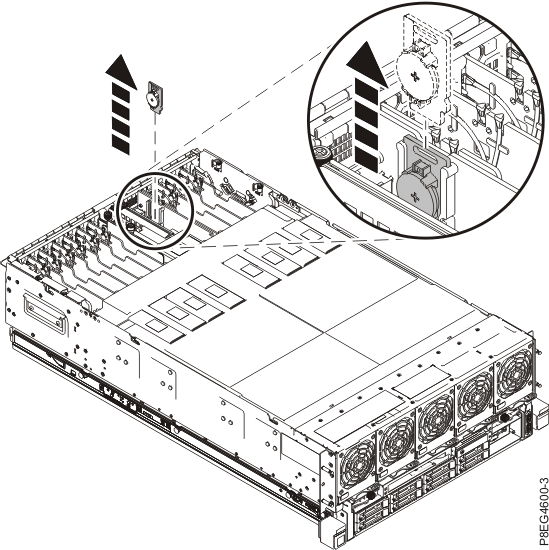 P8EG4600-3