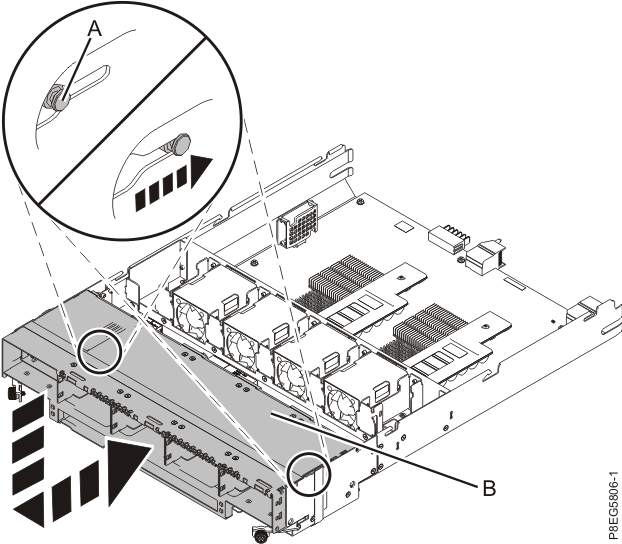 A
B
P8EG5806-1