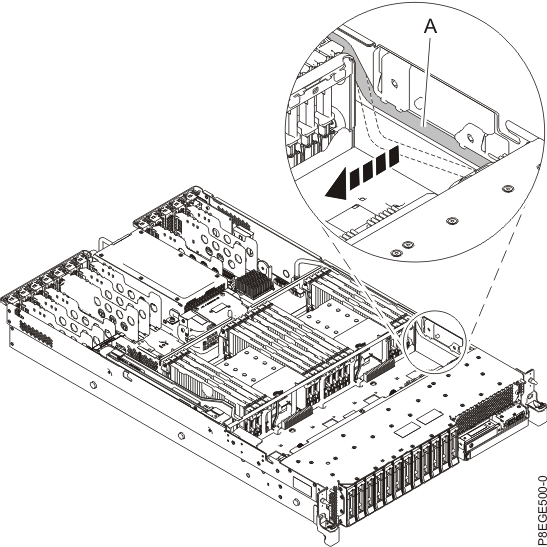 A

P8EGE500-0