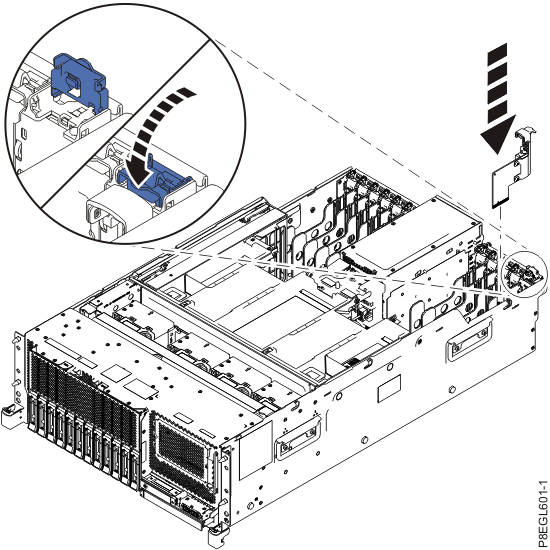 P8EGL601-1