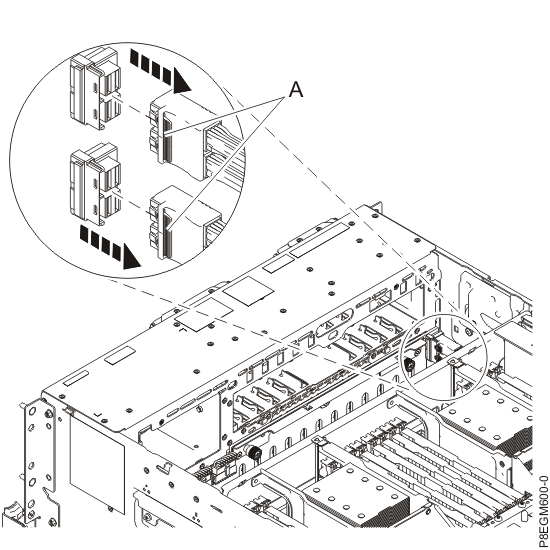 A

P8EGM600-0