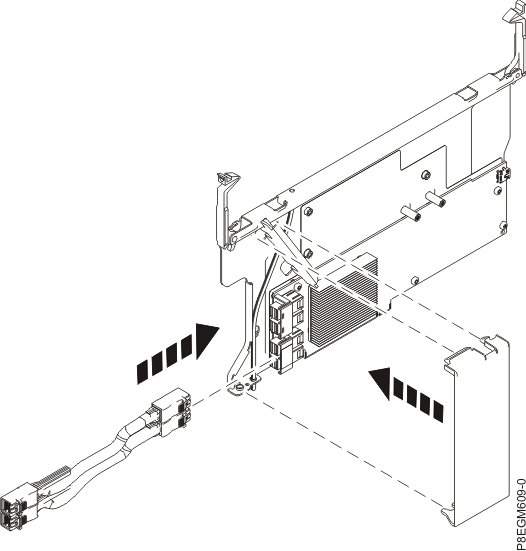 P8EGM609-0