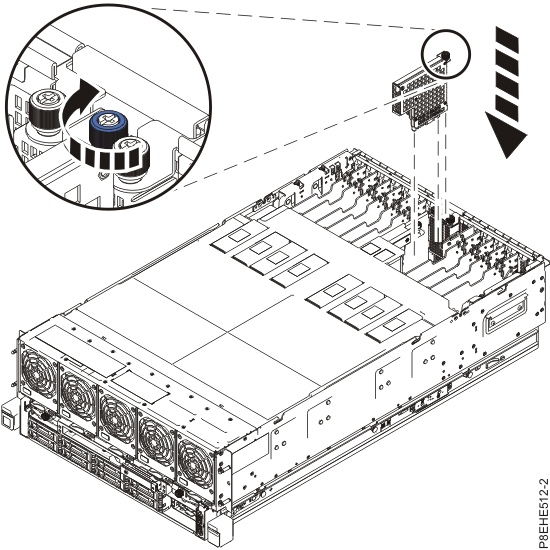 P8EHE512-2