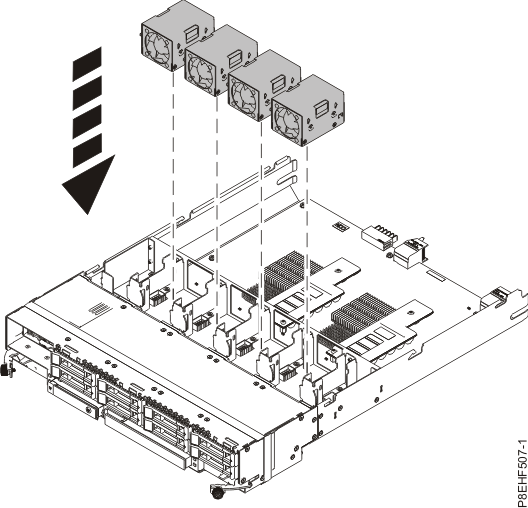 P8EHF507-1