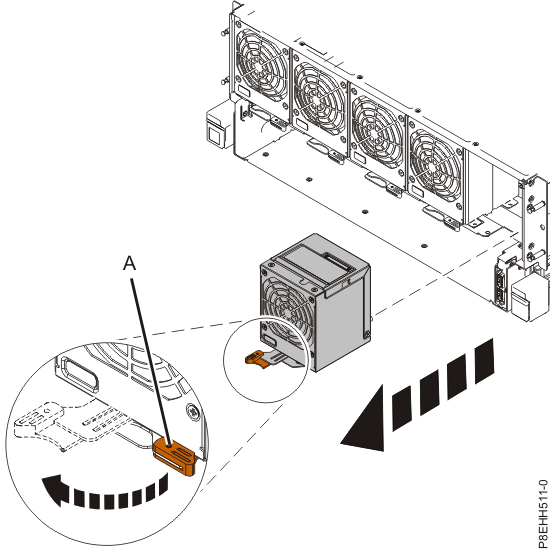 A

P8EHH511-0