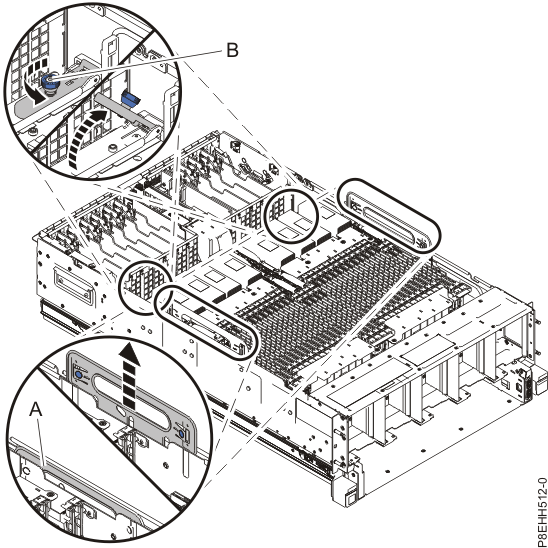 B

A

P8EHH512-0