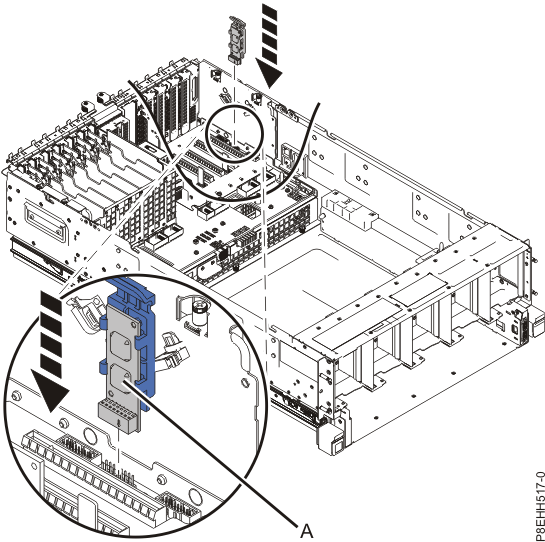 A

P8EHH517-0