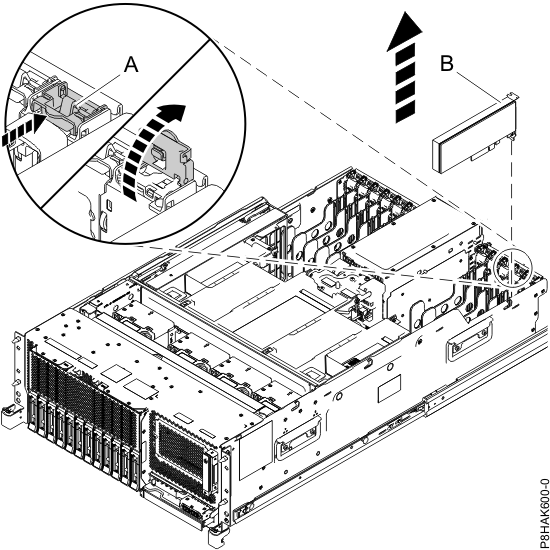 A

B

P8HAK600-0