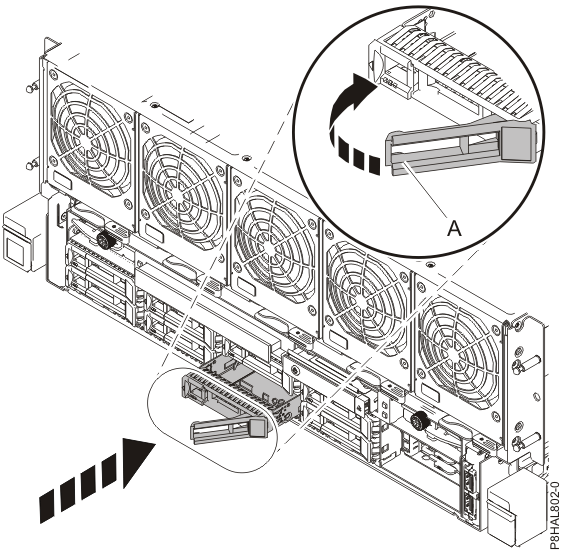 A

P8HAL802-0