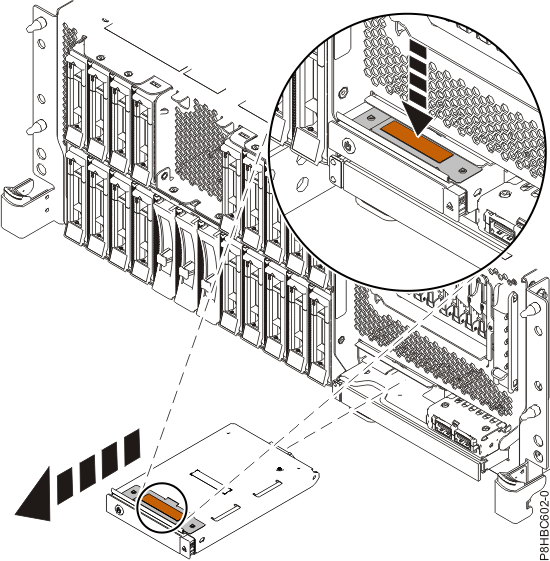 P8HBC602-0