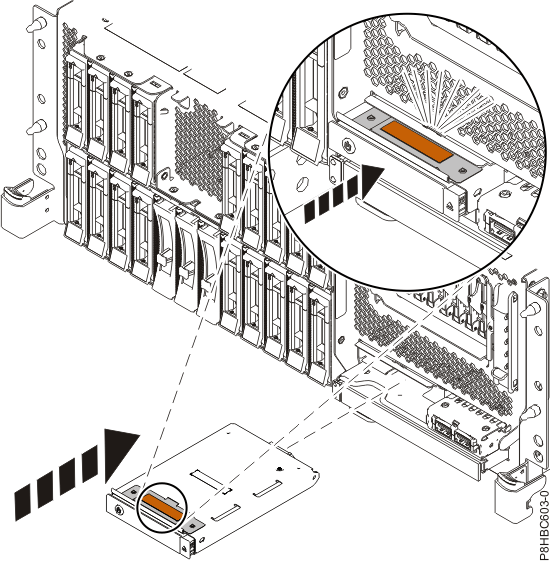 P8HBC603-0