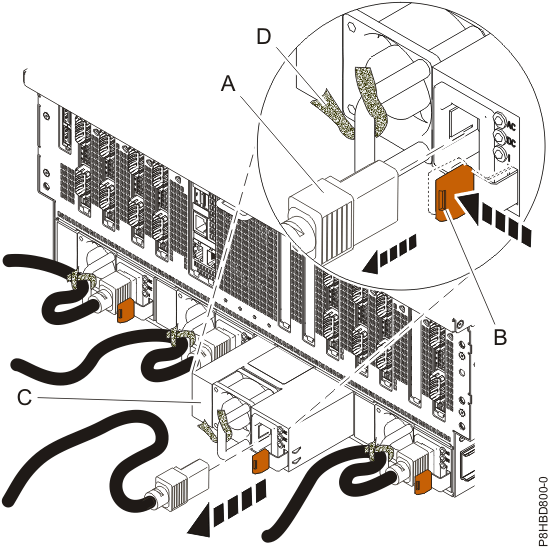 D
A
AC
DC
!
B
C
P8HBD800-0